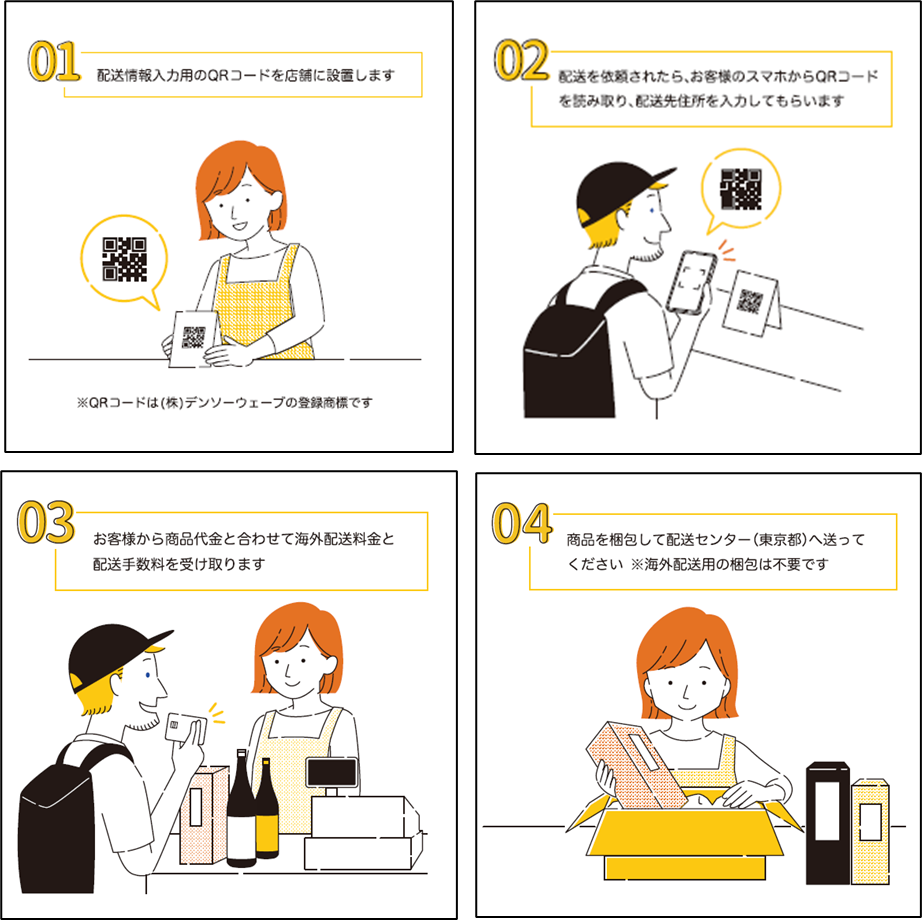 01
配送情報入力用のQRコードを店舗に設置します

※QRコードは(株)デンソーウェーブの登録商標です

02
配送を依頼されたら、お客様のスマホからQRコードを読み取り、配送先住所を入力してもらいます

03
お客様から商品代金と合わせて海外配送料金と配送手数料を受け取ります

04
商品を梱包して配送センター(東京都)へ送ってください ※海外配送用の梱包は不要です